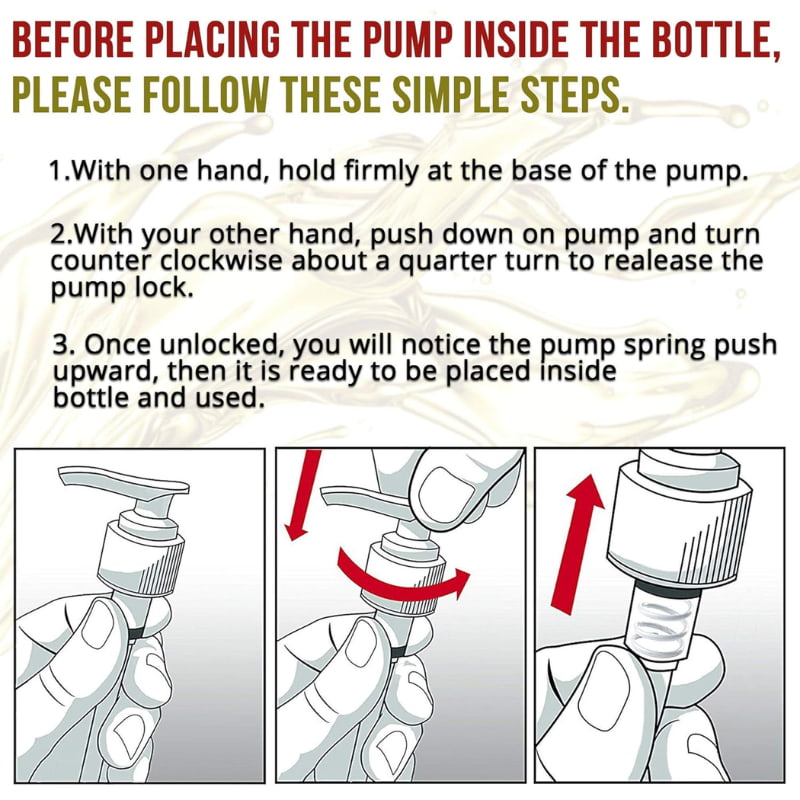 BEFORE PLACING THE PUMP INSIDE THE BOTTLE, PLEASE FOLLOW THESE SIMPLE STEPS.

1.With one hand, hold firmly at the base of the pump.

2.With your other hand, push down on pump and turn counter clockwise about a quarter turn to realease the pump lock.

3. Once unlocked, you will notice the pump spring push upward, then it is ready to be placed inside bottle and used.